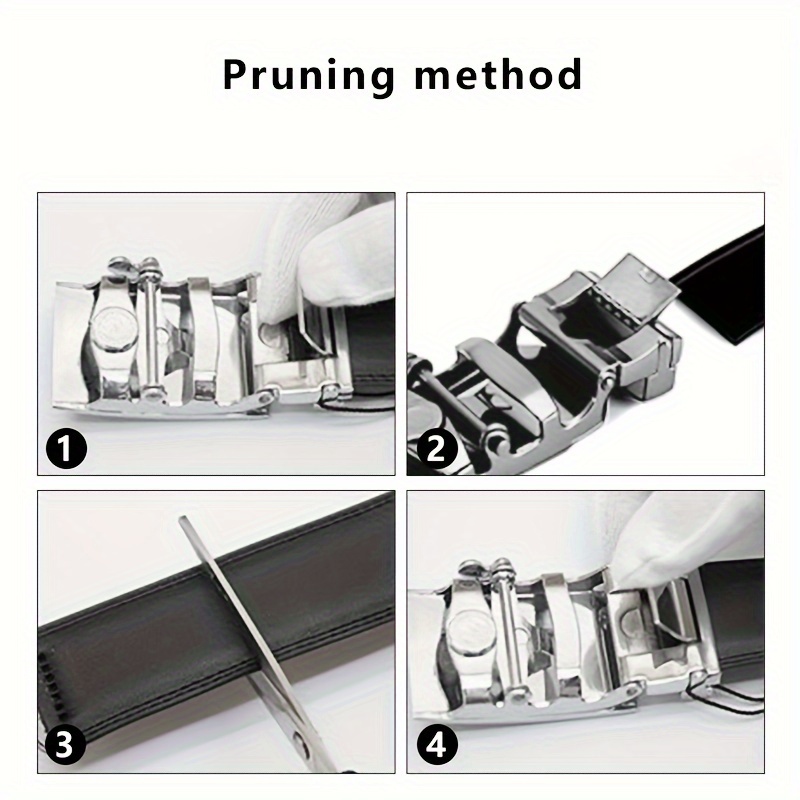 Pruning method

1

2

3

4